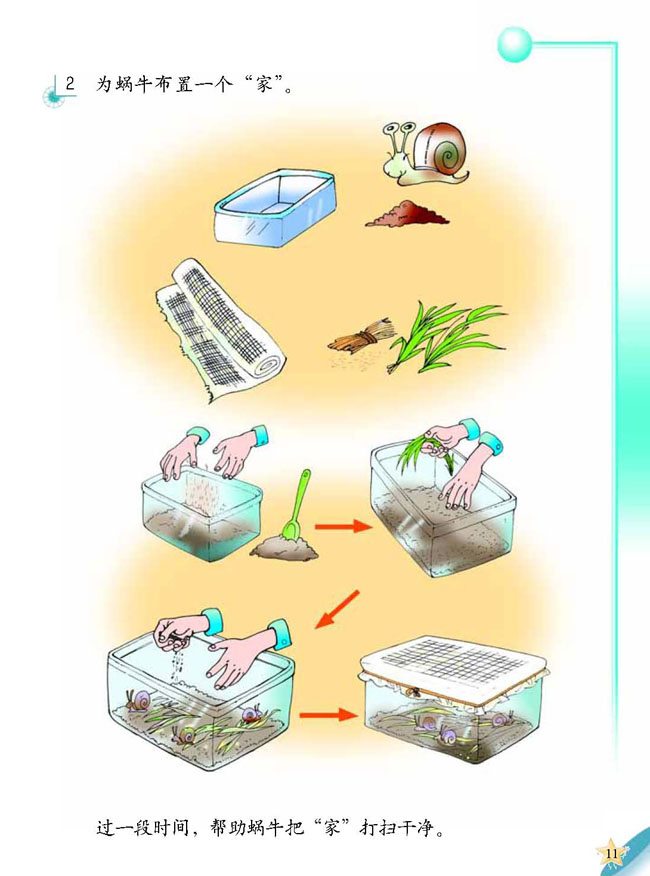 2 为蜗牛布置一个“家”。

过一段时间，帮助蜗牛把“家”打扫干净。

11