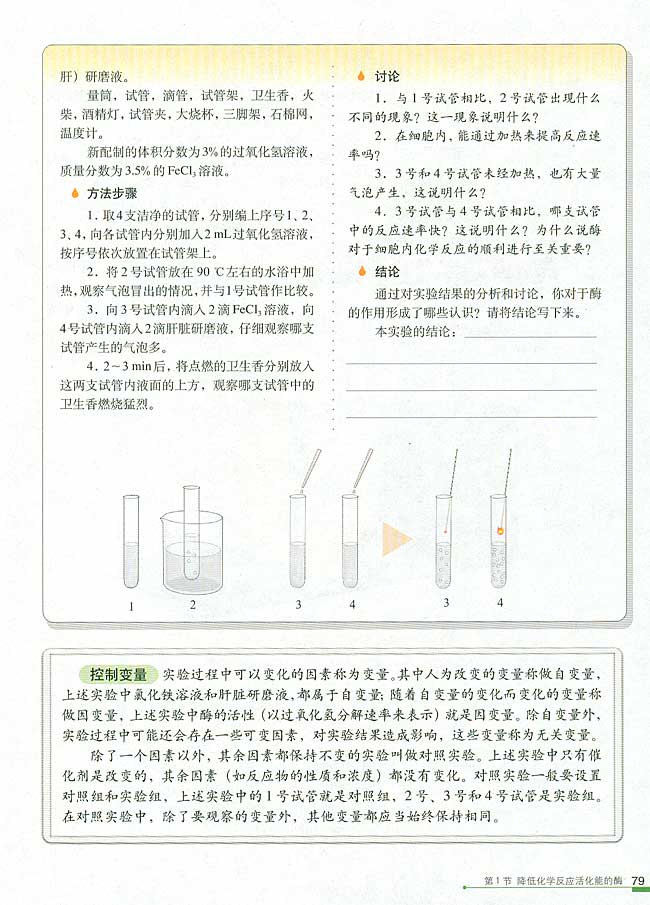 肝）研磨液。

量筒，试管，滴管，试管架，卫生香，火柴，酒精灯，试管夹，大烧杯，三脚架，石棉网，温度计。

新配制的体积分数为3%的过氧化氢溶液，质量分数为3.5%的$FeCl_3$溶液。

方法步骤

1．取4支洁净的试管，分别编上序号1、2、3、4，向各试管内分别加入2 mL过氧化氢溶液，按序号依次放置在试管架上。

2．将2号试管放在90 ℃左右的水浴中加热，观察气泡冒出的情况，并与1号试管作比较。

3．向3号试管内滴入2滴$FeCl_3$溶液，向4号试管内滴入2滴肝脏研磨液，仔细观察哪支试管产生的气泡多。

4．2～3 min后，将点燃的卫生香分别放入这两支试管内液面的上方，观察哪支试管中的卫生香燃烧猛烈。

讨论

1．与1号试管相比，2号试管出现什么不同的现象？这一现象说明什么？

2．在细胞内，能通过加热来提高反应速率吗？

3．3号和4号试管未经加热，也有大量气泡产生，这说明什么？

4．3号试管与4号试管相比，哪支试管中的反应速率快？这说明什么？为什么说酶对于细胞内化学反应的顺利进行至关重要？

结论

通过对实验结果的分析和讨论，你对于酶的作用形成了哪些认识？请将结论写下来。

本实验的结论：

1 2 3 4 3 4

控制变量 实验过程中可以变化的因素称为变量。其中人为改变的变量称做自变量，上述实验中氯化铁溶液和肝脏研磨液，都属于自变量；随着自变量的变化而变化的变量称做因变量，上述实验中酶的活性（以过氧化氢分解速率来表示）就是因变量。除自变量外，实验过程中可能还会存在一些可变因素，对实验结果造成影响，这些变量称为无关变量。

除了一个因素以外，其余因素都保持不变的实验叫做对照实验。上述实验中只有催化剂是改变的，其余因素（如反应物的性质和浓度）都没有变化。对照实验一般要设置对照组和实验组，上述实验中的1号试管就是对照组，2号、3号和4号试管是实验组。在对照实验中，除了要观察的变量外，其他变量都应当始终保持相同。

第1节 降低化学反应活化能的酶 79