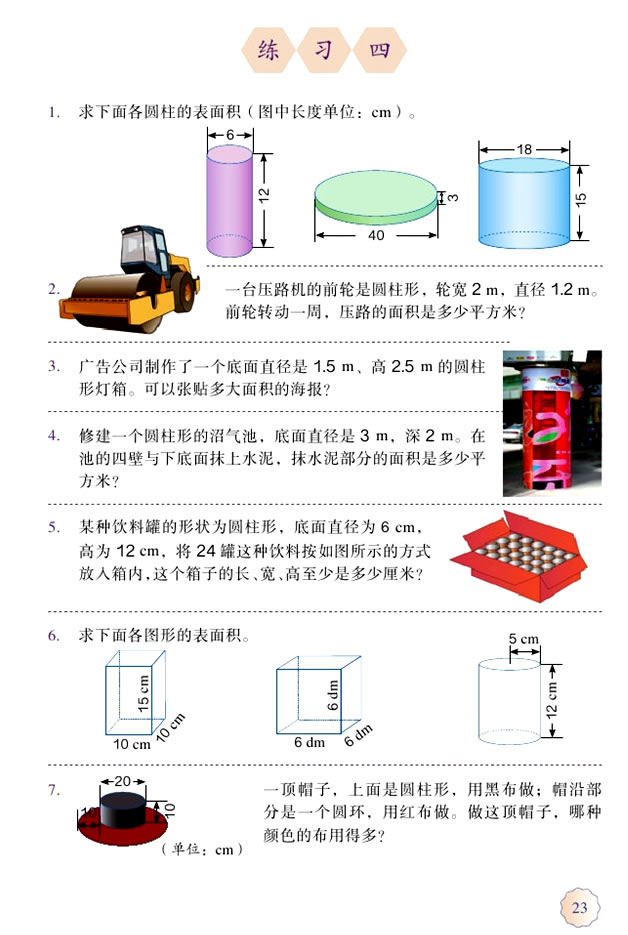 练 习 四

1. 求下面各圆柱的表面积（图中长度单位：cm）。

6
12
3
40
18
15

2. 一台压路机的前轮是圆柱形，轮宽 2 m，直径 1.2 m。前轮转动一周，压路的面积是多少平方米？

3. 广告公司制作了一个底面直径是 1.5 m、高 2.5 m 的圆柱形灯箱。可以张贴多大面积的海报？

4. 修建一个圆柱形的沼气池，底面直径是 3 m，深 2 m。在池的四壁与下底面抹上水泥，抹水泥部分的面积是多少平方米？

5. 某种饮料罐的形状为圆柱形，底面直径为 6 cm，高为 12 cm，将 24 罐这种饮料按如图所示的方式放入箱内，这个箱子的长、宽、高至少是多少厘米？

6. 求下面各图形的表面积。

15 cm
10 cm
10 cm
6 dm
6 dm
6 dm
5 cm
12 cm

7. 一顶帽子，上面是圆柱形，用黑布做；帽沿部分是一个圆环，用红布做。做这顶帽子，哪种颜色的布用得多？

20
10
10
（单位：cm）

23