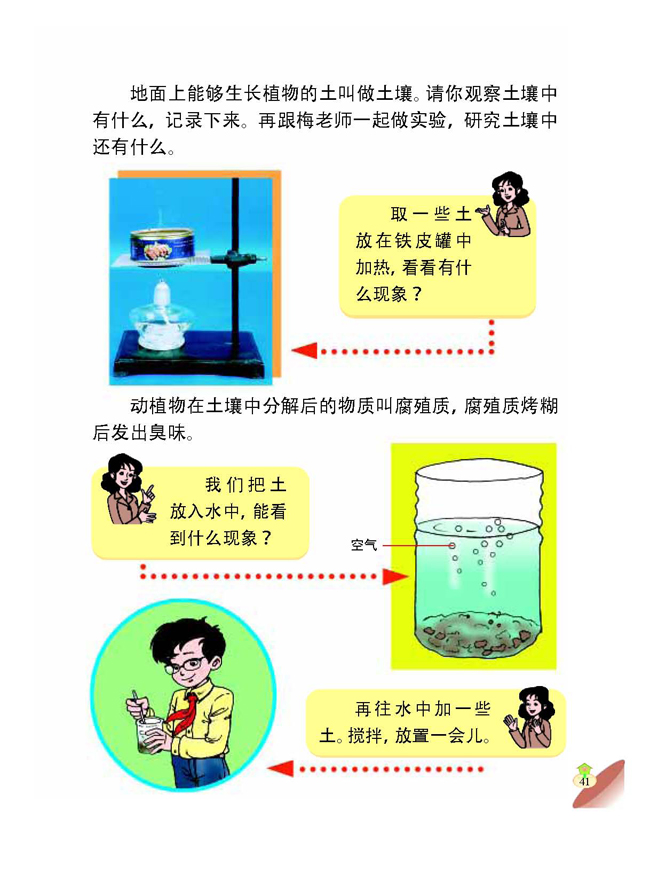 地面上能够生长植物的土叫做土壤。请你观察土壤中有什么，记录下来。再跟梅老师一起做实验，研究土壤中还有什么。

取一些土放在铁皮罐中加热，看看有什么现象？

动植物在土壤中分解后的物质叫腐殖质，腐殖质烤糊后发出臭味。

我们把土放入水中，能看到什么现象？

空气

再往水中加一些土。搅拌，放置一会儿。

41