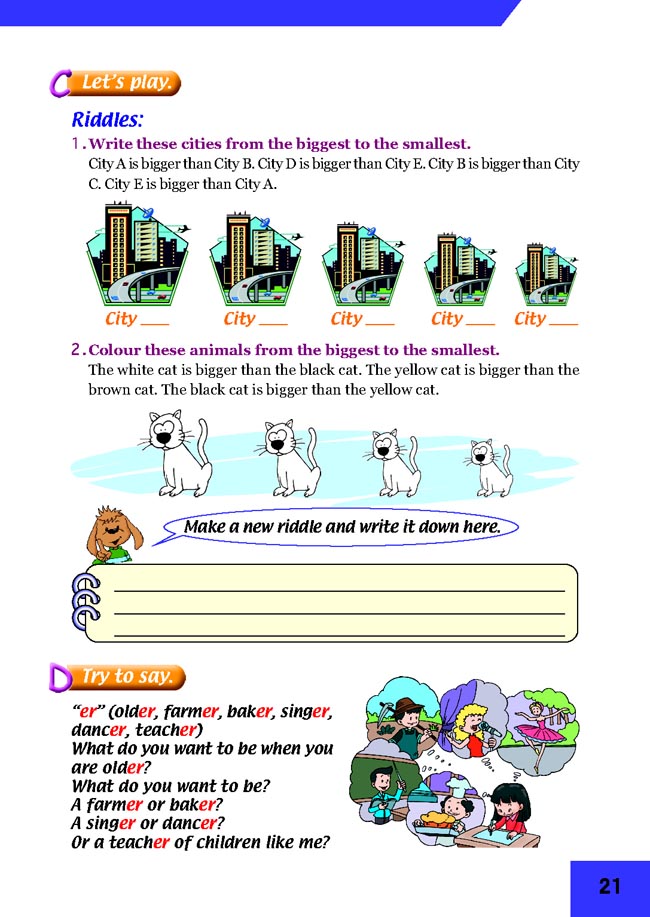 C Let's play.

Riddles:

1. Write these cities from the biggest to the smallest.
City A is bigger than City B. City D is bigger than City E. City B is bigger than City C. City E is bigger than City A.

City ___ City ___ City ___ City ___ City ___

2. Colour these animals from the biggest to the smallest.
The white cat is bigger than the black cat. The yellow cat is bigger than the brown cat. The black cat is bigger than the yellow cat.

Make a new riddle and write it down here.

D Try to say.

"er" (older, farmer, baker, singer, dancer, teacher)
What do you want to be when you are older?
What do you want to be?
A farmer or baker?
A singer or dancer?
Or a teacher of children like me?

21