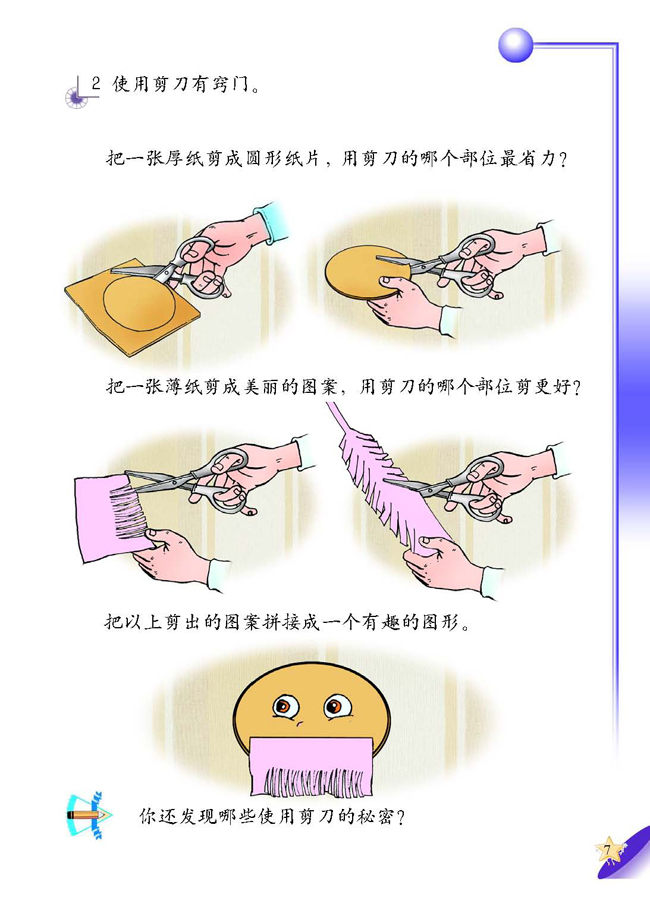 2 使用剪刀有窍门。

把一张厚纸剪成圆形纸片，用剪刀的哪个部位最省力？

把一张薄纸剪成美丽的图案，用剪刀的哪个部位剪更好？

把以上剪出的图案拼接成一个有趣的图形。

你还发现哪些使用剪刀的秘密？

7