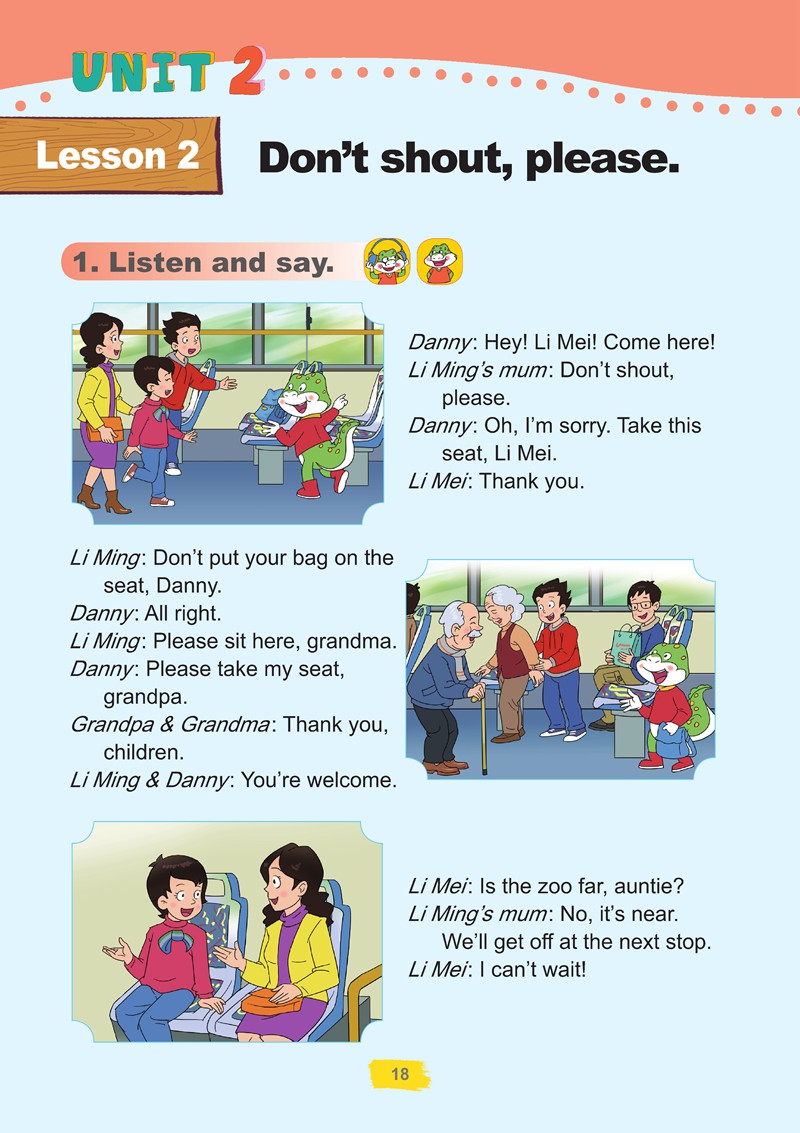 UNIT 2

Lesson 2 Don't shout, please.

1. Listen and say.

Danny: Hey! Li Mei! Come here!
Li Ming's mum: Don't shout, please.
Danny: Oh, I'm sorry. Take this seat, Li Mei.
Li Mei: Thank you.

Li Ming: Don't put your bag on the seat, Danny.
Danny: All right.
Li Ming: Please sit here, grandma.
Danny: Please take my seat, grandpa.
Grandpa & Grandma: Thank you, children.
Li Ming & Danny: You're welcome.

Li Mei: Is the zoo far, auntie?
Li Ming's mum: No, it's near. We'll get off at the next stop.
Li Mei: I can't wait!

18