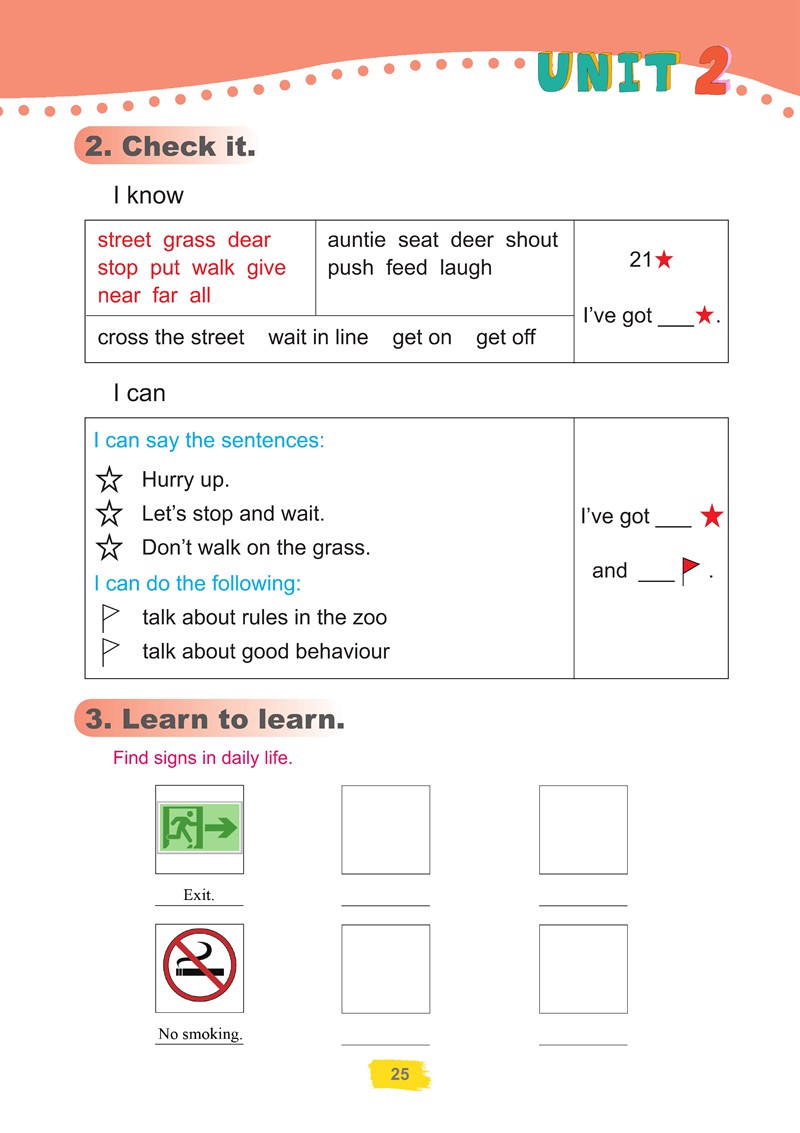 UNIT 2

2. Check it.

I know

| street grass dear stop put walk give near far all | auntie seat deer shout push feed laugh | 21★ I've got ___★. |
|---|---|---|
| cross the street wait in line get on get off | | |

I can

| I can say the sentences: ☆ Hurry up. ☆ Let's stop and wait. ☆ Don't walk on the grass. I can do the following: talk about rules in the zoo talk about good behaviour | I've got ___ ★ and ___ . |
|---|---|

3. Learn to learn.

Find signs in daily life.

Exit.

No smoking.

25